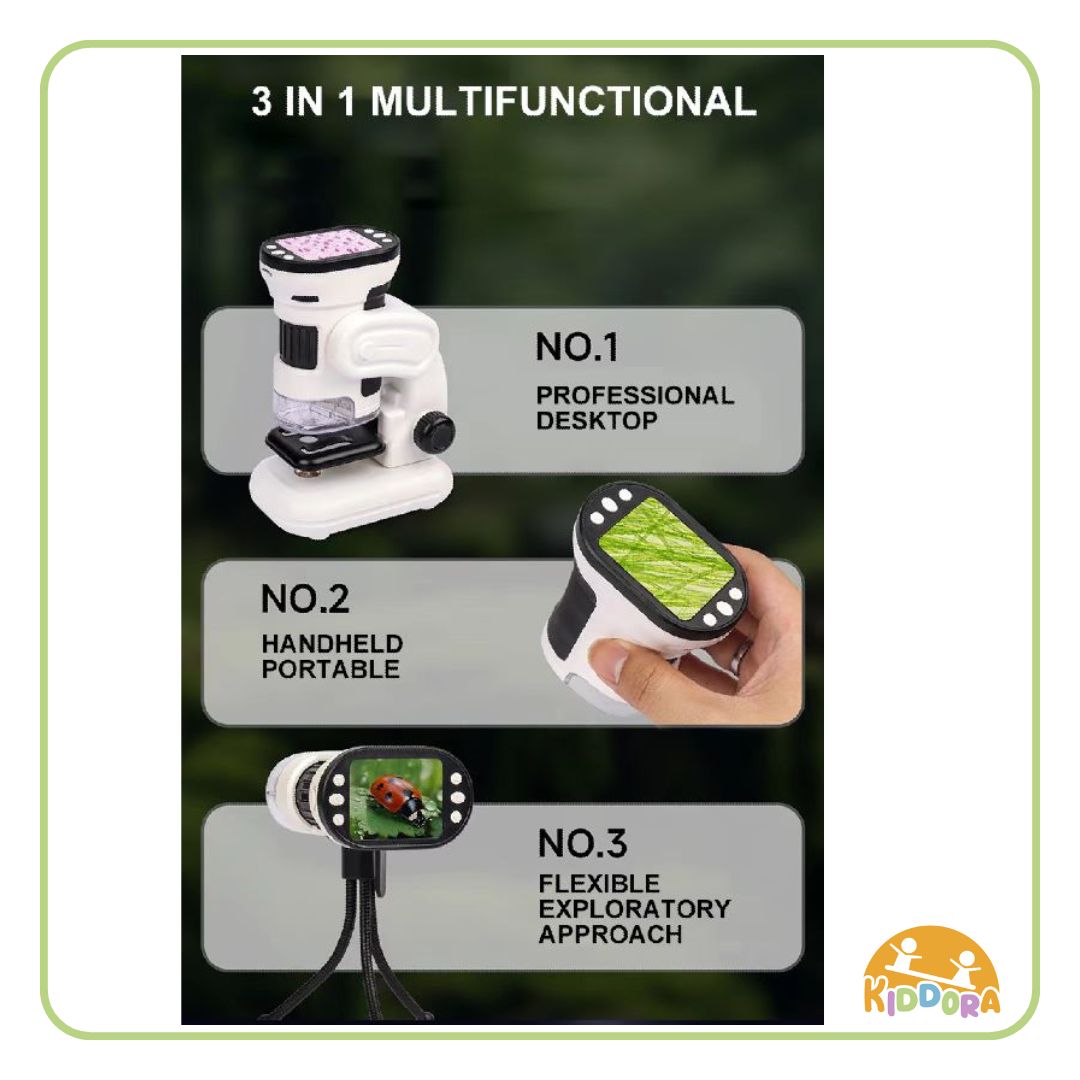 3 IN 1 MULTIFUNCTIONAL

NO.1
PROFESSIONAL DESKTOP

NO.2
HANDHELD PORTABLE

NO.3
FLEXIBLE EXPLORATORY APPROACH

KIDDORA