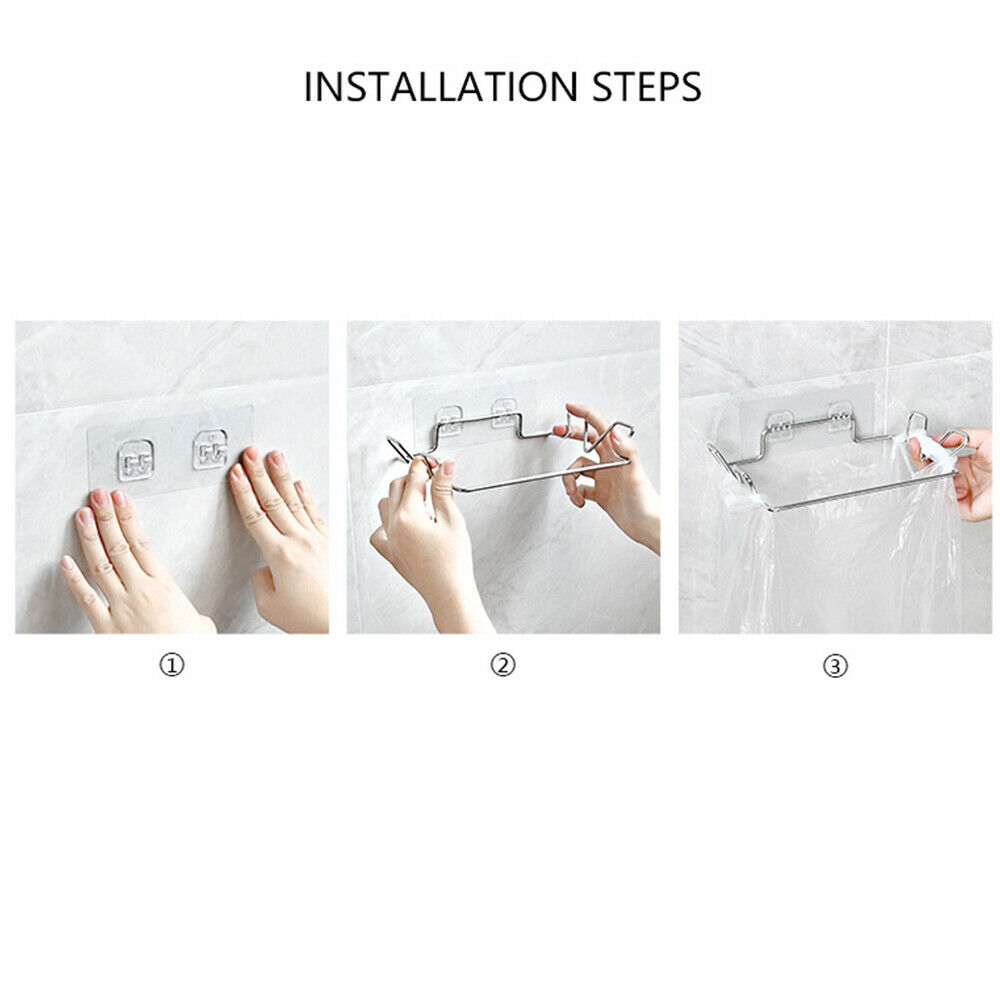 INSTALLATION STEPS

①

②

③