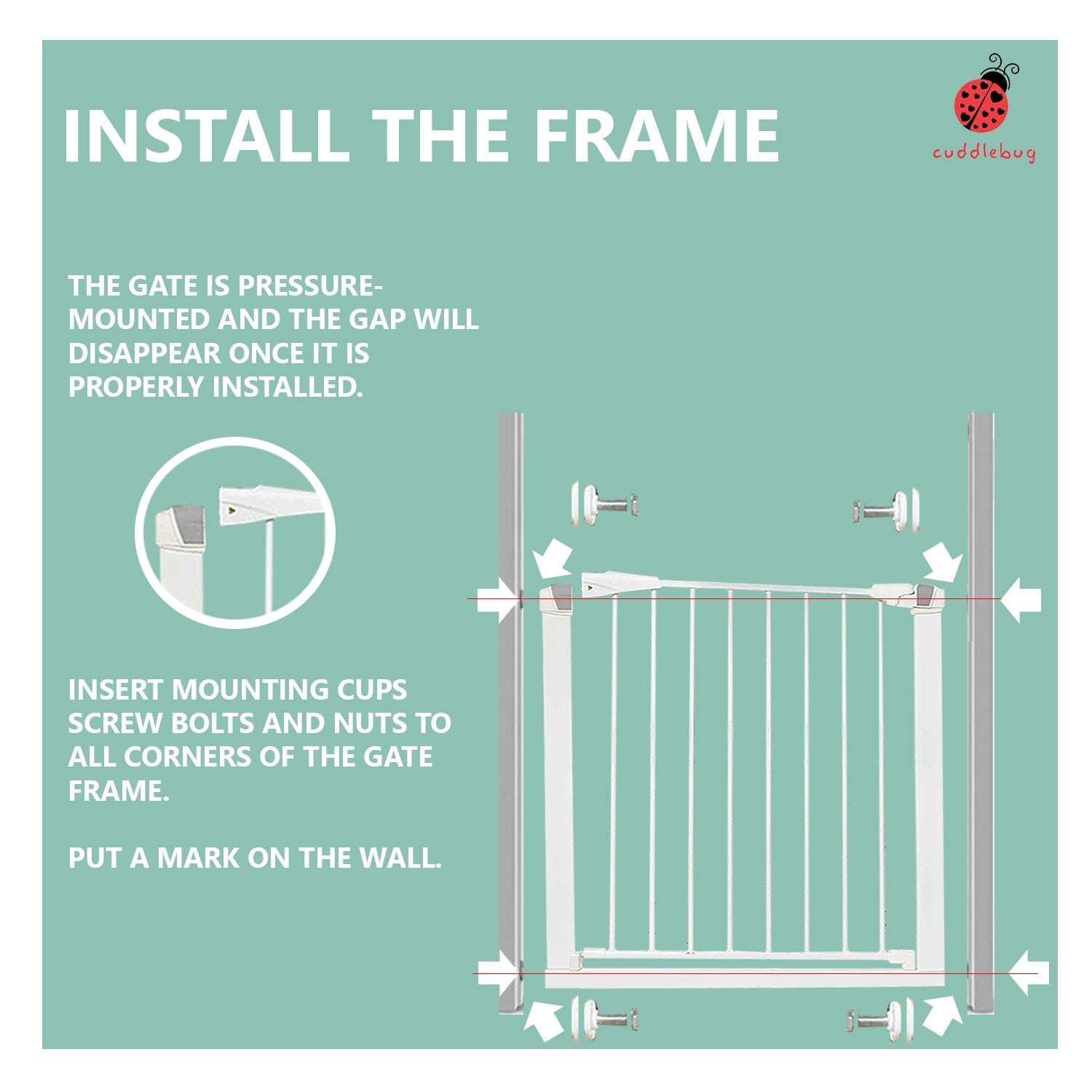 INSTALL THE FRAME

cuddlebug

THE GATE IS PRESSURE-MOUNTED AND THE GAP WILL DISAPPEAR ONCE IT IS PROPERLY INSTALLED.

INSERT MOUNTING CUPS SCREW BOLTS AND NUTS TO ALL CORNERS OF THE GATE FRAME.

PUT A MARK ON THE WALL.