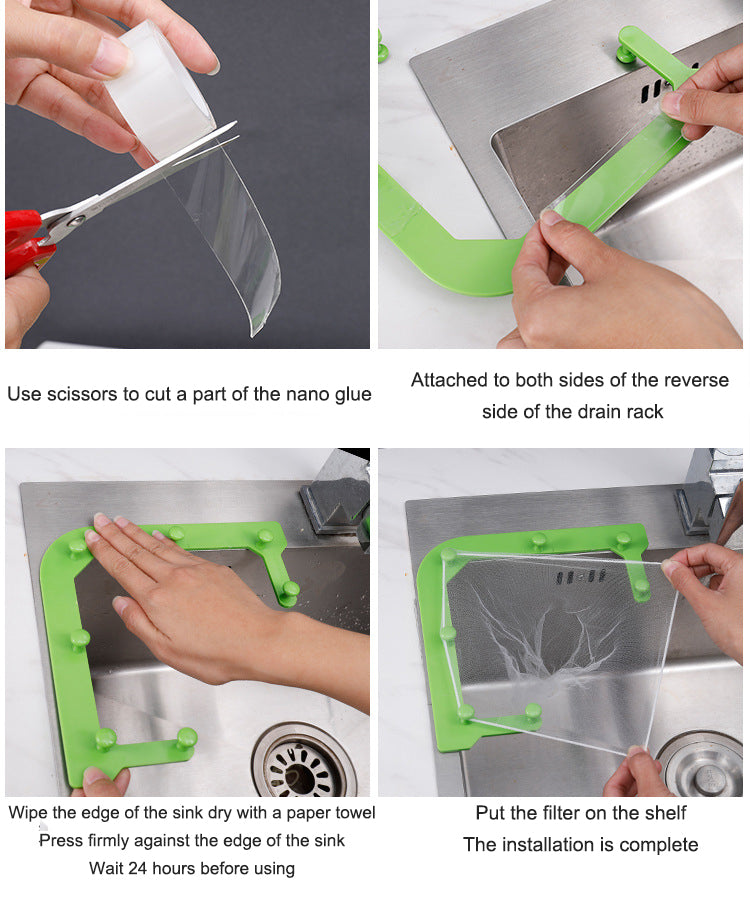 Use scissors to cut a part of the nano glue

Attached to both sides of the reverse side of the drain rack

Wipe the edge of the sink dry with a paper towel
Press firmly against the edge of the sink
Wait 24 hours before using

Put the filter on the shelf
The installation is complete