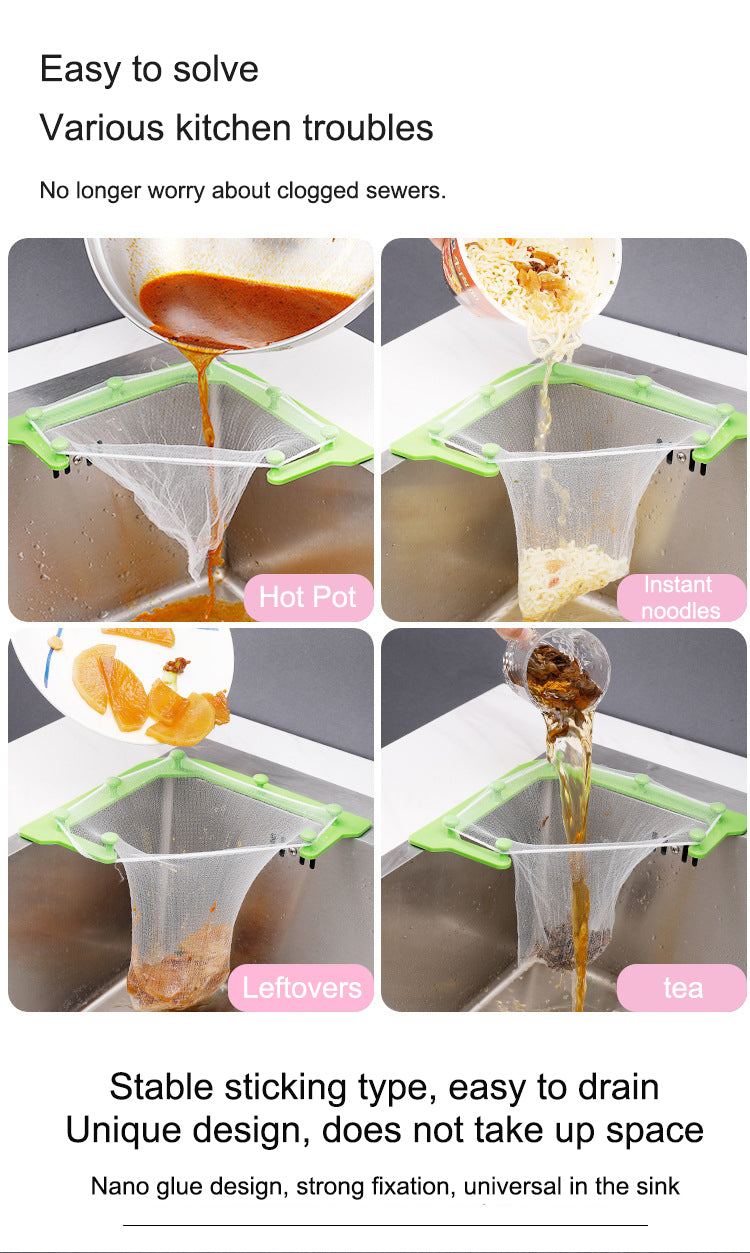 Easy to solve

Various kitchen troubles

No longer worry about clogged sewers.

Hot Pot

Instant noodles

Leftovers

tea

Stable sticking type, easy to drain
Unique design, does not take up space

Nano glue design, strong fixation, universal in the sink