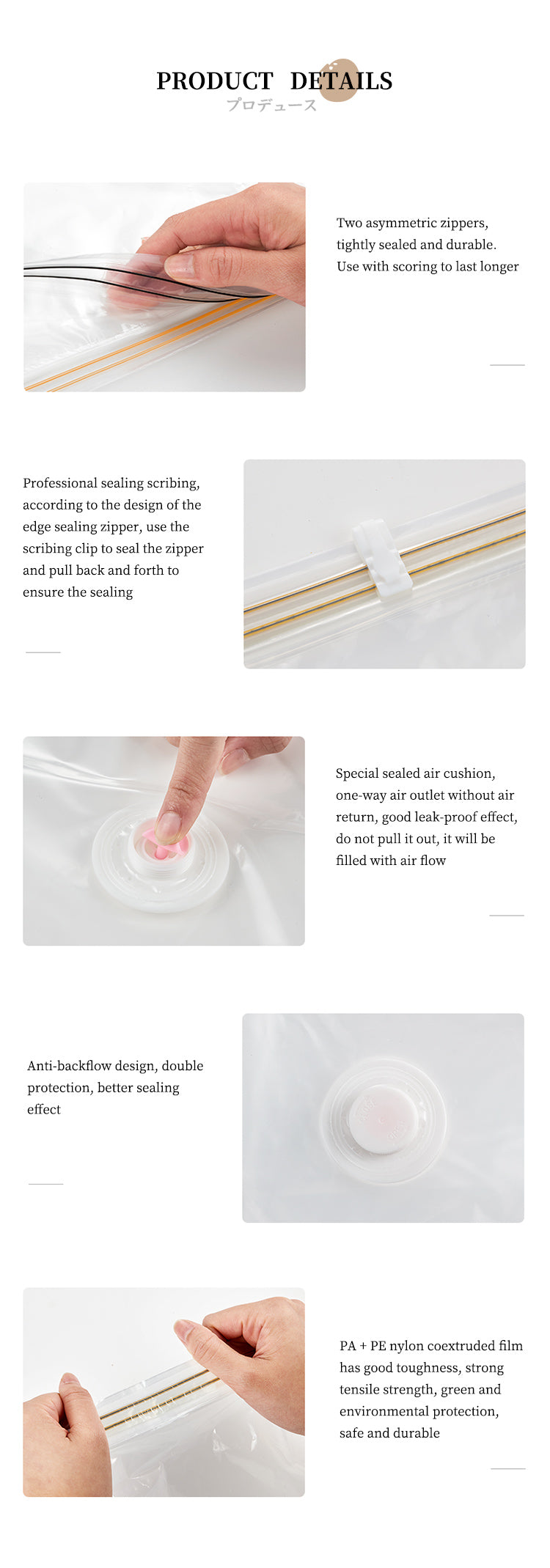 PRODUCT DETAILS
プロデュース

Two asymmetric zippers, tightly sealed and durable. Use with scoring to last longer

Professional sealing scribing, according to the design of the edge sealing zipper, use the scribing clip to seal the zipper and pull back and forth to ensure the sealing

Special sealed air cushion, one-way air outlet without air return, good leak-proof effect, do not pull it out, it will be filled with air flow

Anti-backflow design, double protection, better sealing effect

PA + PE nylon coextruded film has good toughness, strong tensile strength, green and environmental protection, safe and durable