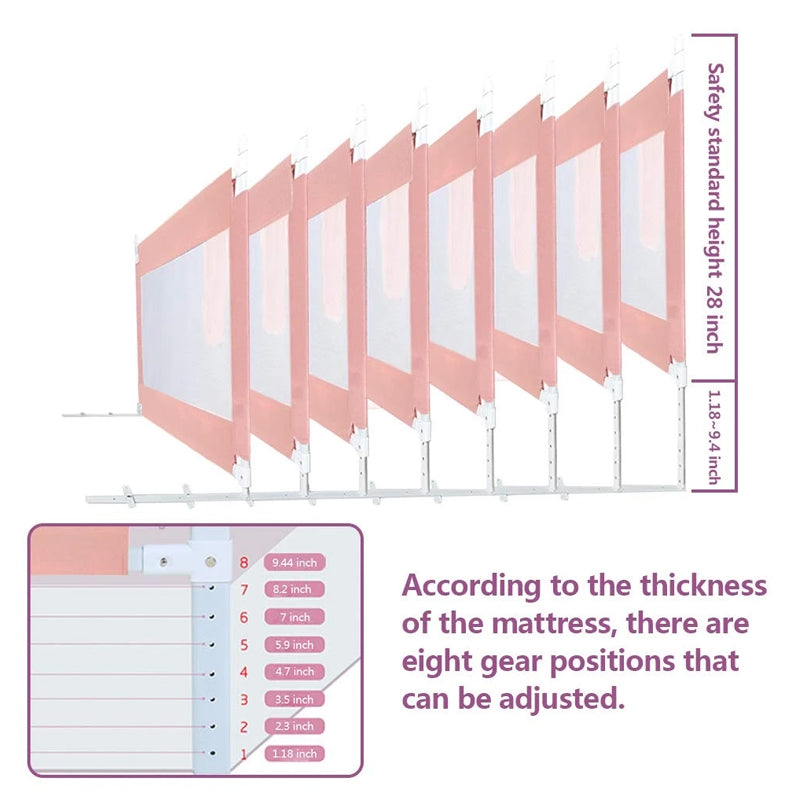 Safety standard height 28 inch

1.18~9.4 inch

8 9.44 inch
7 8.2 inch
6 7 inch
5 5.9 inch
4 4.7 inch
3 3.5 inch
2 2.3 inch
1 1.18 inch

According to the thickness of the mattress, there are eight gear positions that can be adjusted.