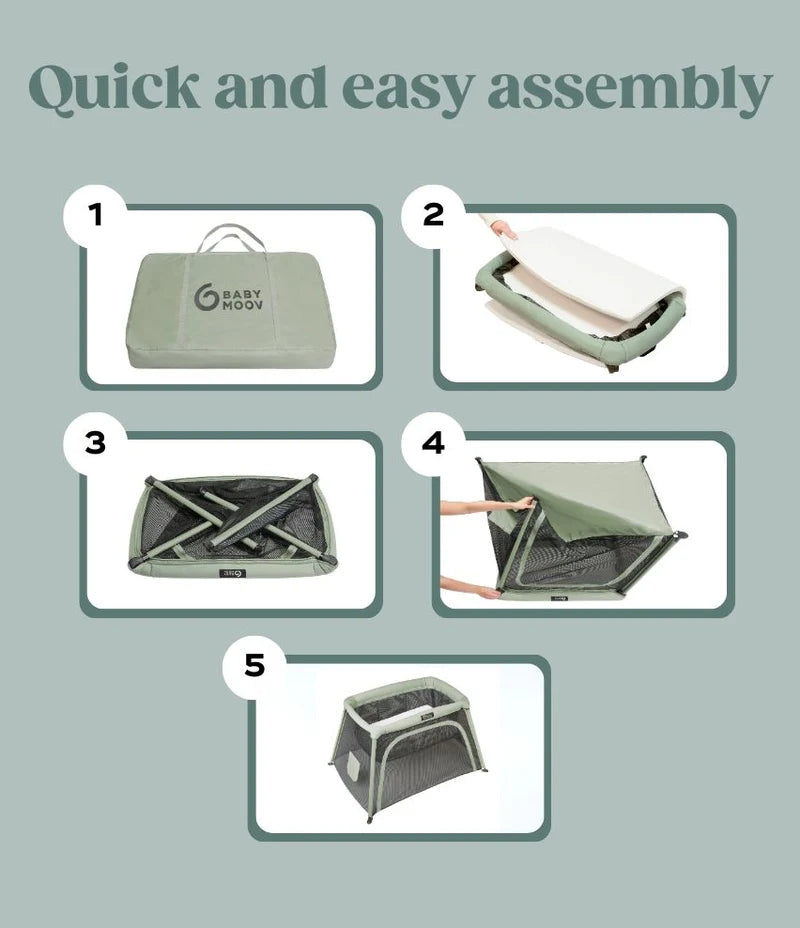 Quick and easy assembly

1

BABY MOOV

2

3

4

5