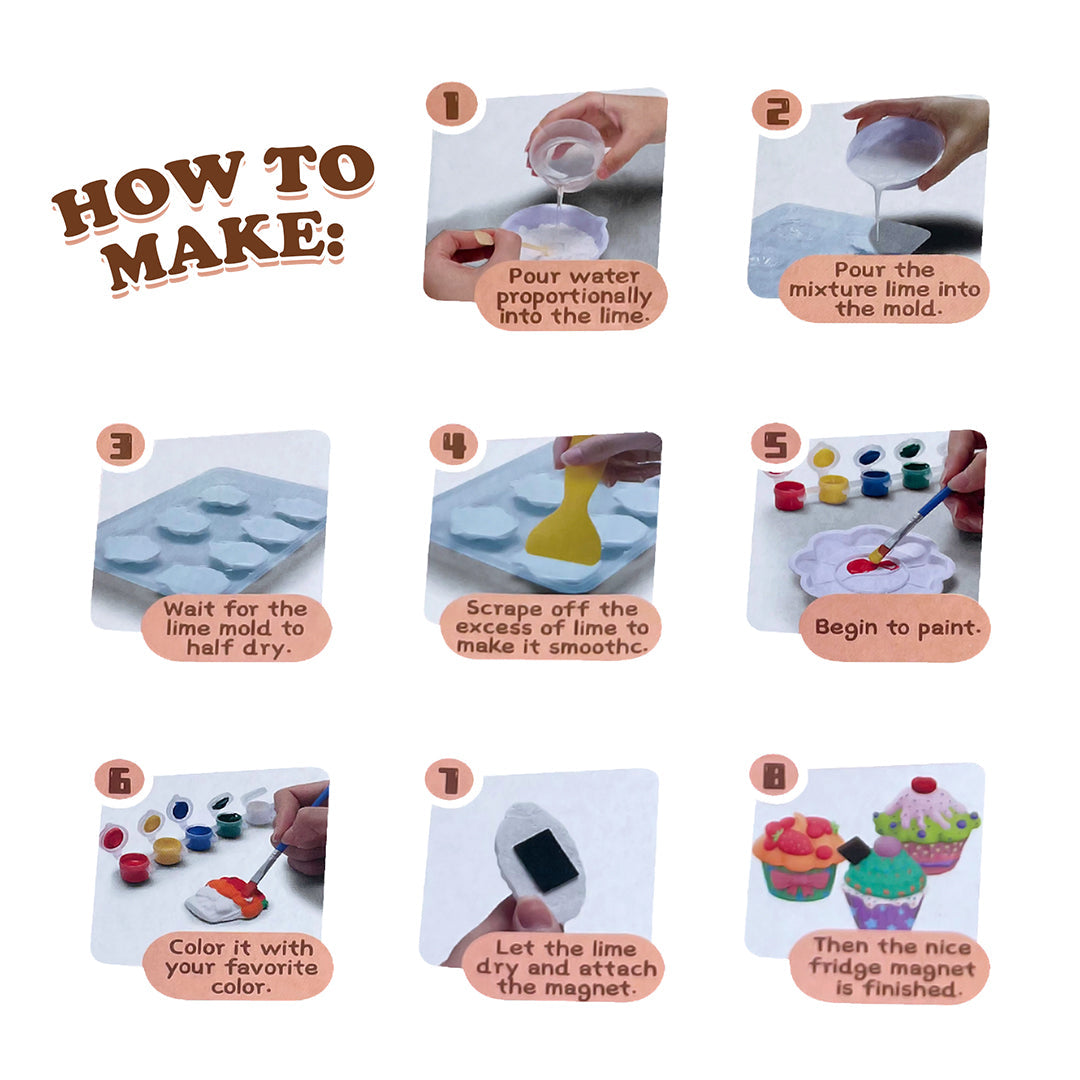 HOW TO MAKE:

1
Pour water proportionally into the lime.

2
Pour the mixture lime into the mold.

3
Wait for the lime mold to half dry.

4
Scrape off the excess of lime to make it smoothc.

5
Begin to paint.

6
Color it with your favorite color.

7
Let the lime dry and attach the magnet.

8
Then the nice fridge magnet is finished.