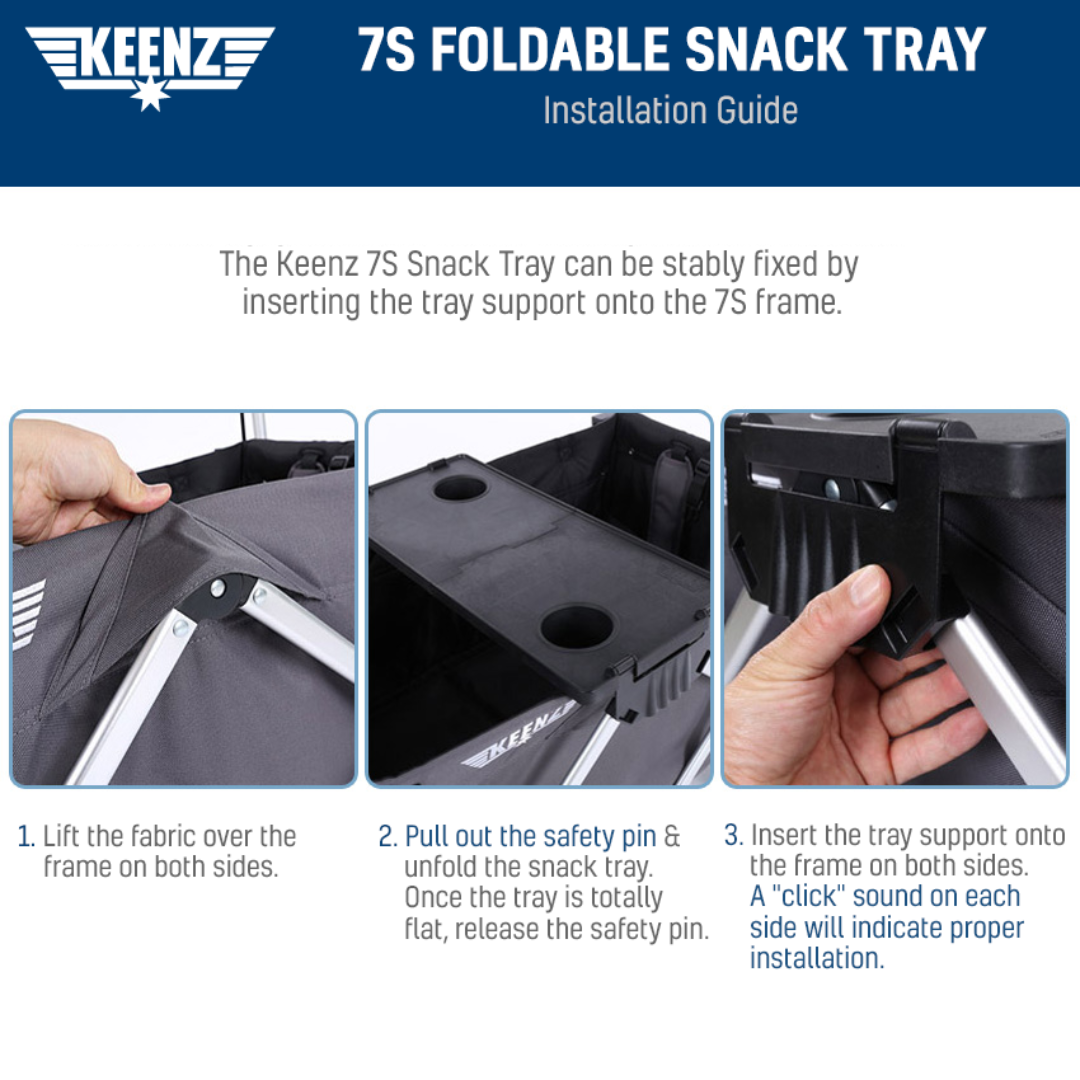 KEENZ

7S FOLDABLE SNACK TRAY

Installation Guide

The Keenz 7S Snack Tray can be stably fixed by inserting the tray support onto the 7S frame.

KEENZ

1. Lift the fabric over the frame on both sides.

2. Pull out the safety pin & unfold the snack tray. Once the tray is totally flat, release the safety pin.

3. Insert the tray support onto the frame on both sides. A "click" sound on each side will indicate proper installation.