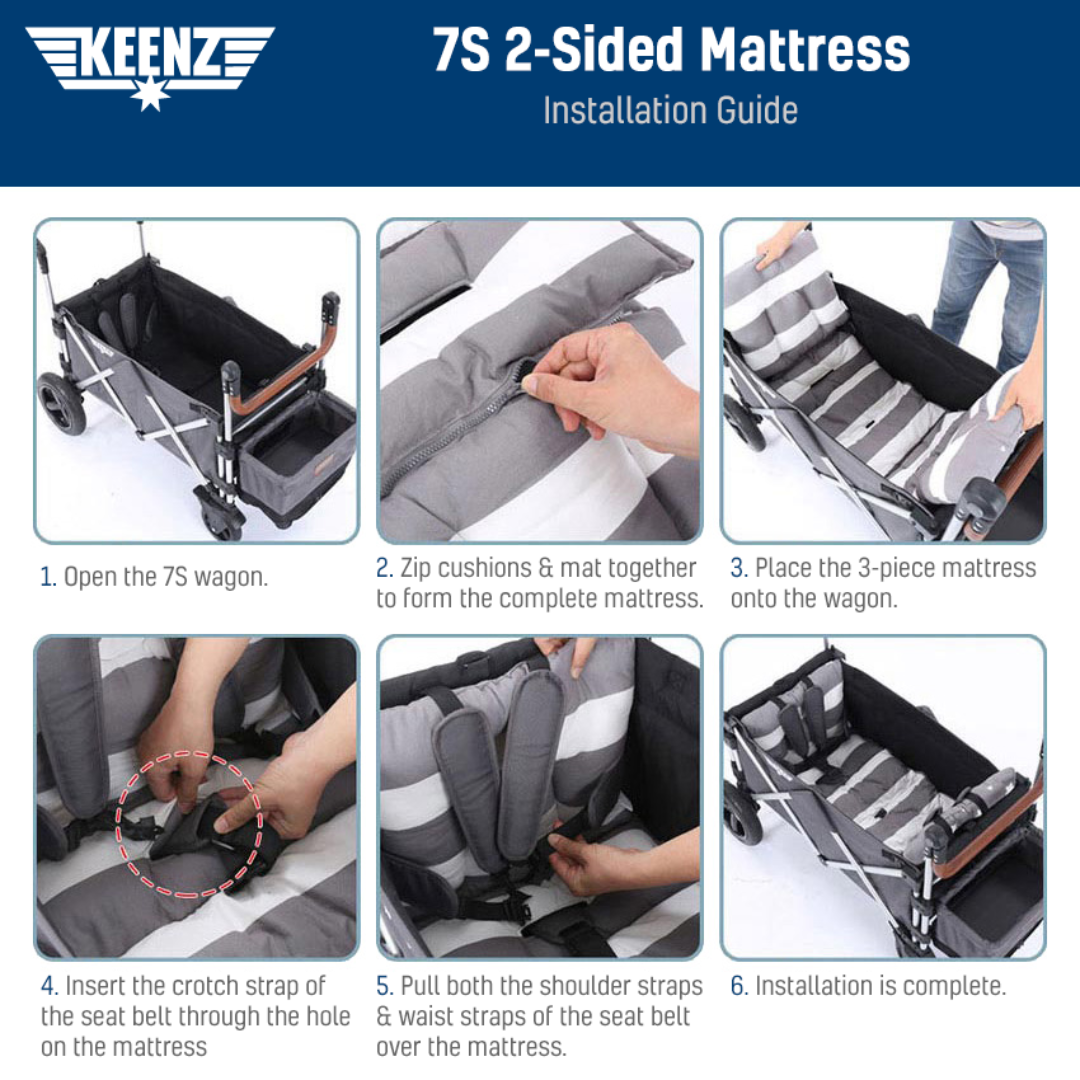 KEENZ

7S 2-Sided Mattress

Installation Guide

1. Open the 7S wagon.

2. Zip cushions & mat together to form the complete mattress.

3. Place the 3-piece mattress onto the wagon.

4. Insert the crotch strap of the seat belt through the hole on the mattress

5. Pull both the shoulder straps & waist straps of the seat belt over the mattress.

6. Installation is complete.