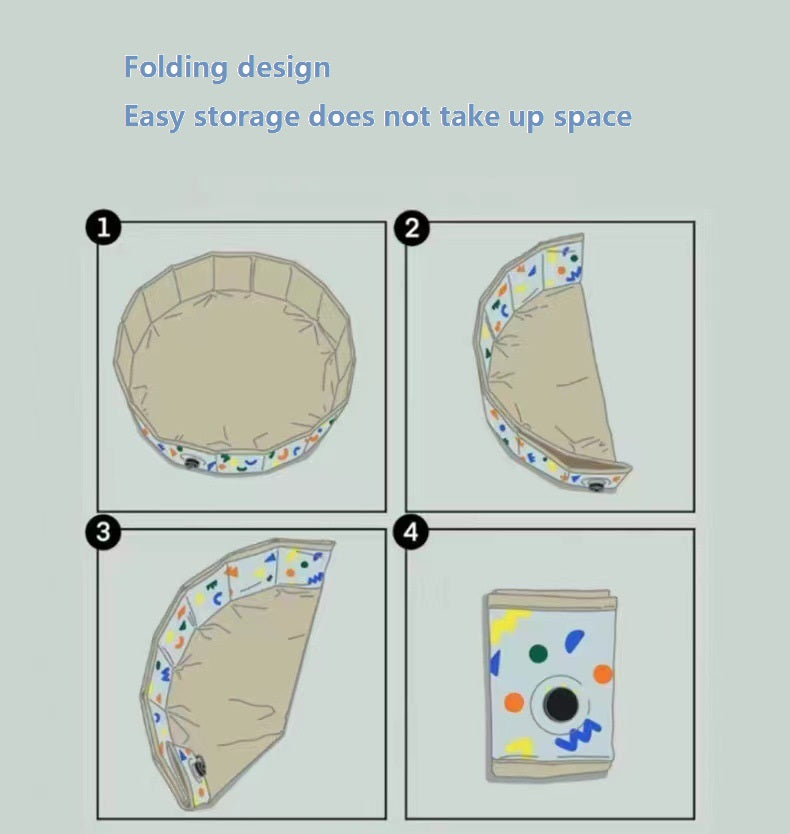 Folding design
Easy storage does not take up space

1

2

3

4